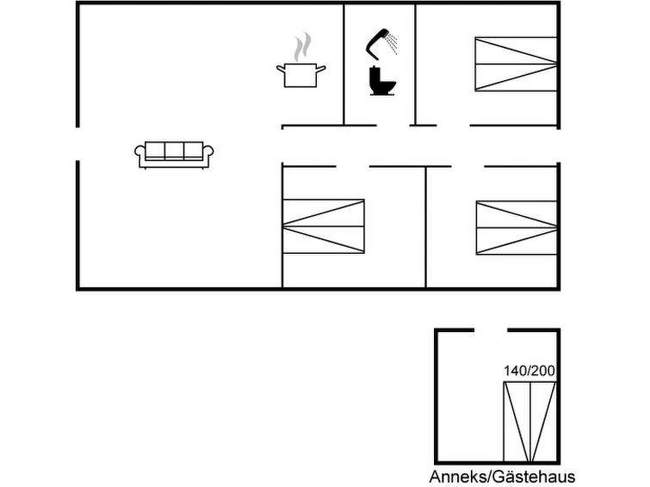 140/200

Anneks/Gästehaus